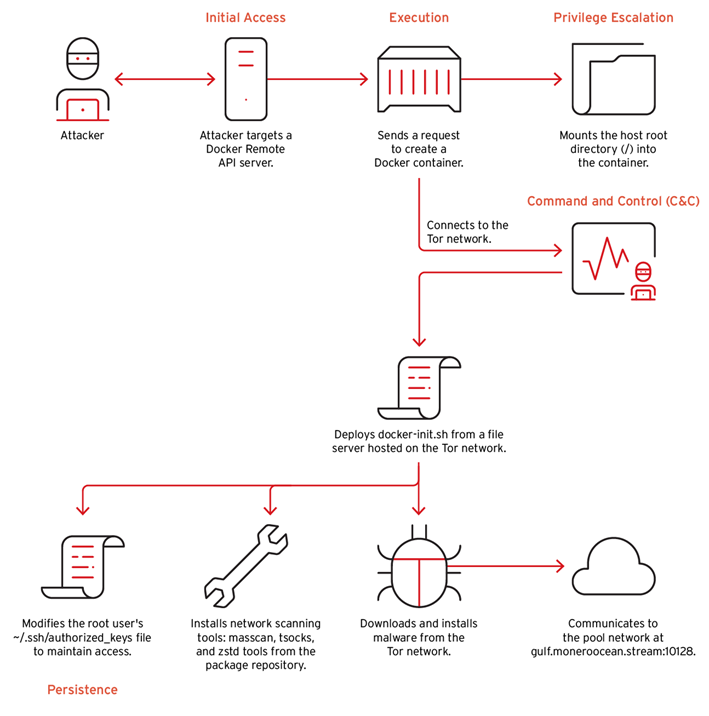 Initial Access

Execution

Privilege Escalation

Attacker

Attacker targets a Docker Remote API server.

Sends a request to create a Docker container.

Mounts the host root directory (/) into the container.

Command and Control (C&C)

Connects to the Tor network.

Deploys docker-init.sh from a file server hosted on the Tor network.

Modifies the root user's ~/.ssh/authorized_keys file to maintain access.

Installs network scanning tools: masscan, tsocks, and zstd tools from the package repository.

Downloads and installs malware from the Tor network.

Communicates to the pool network at gulf.moneroocean.stream:10128.

Persistence